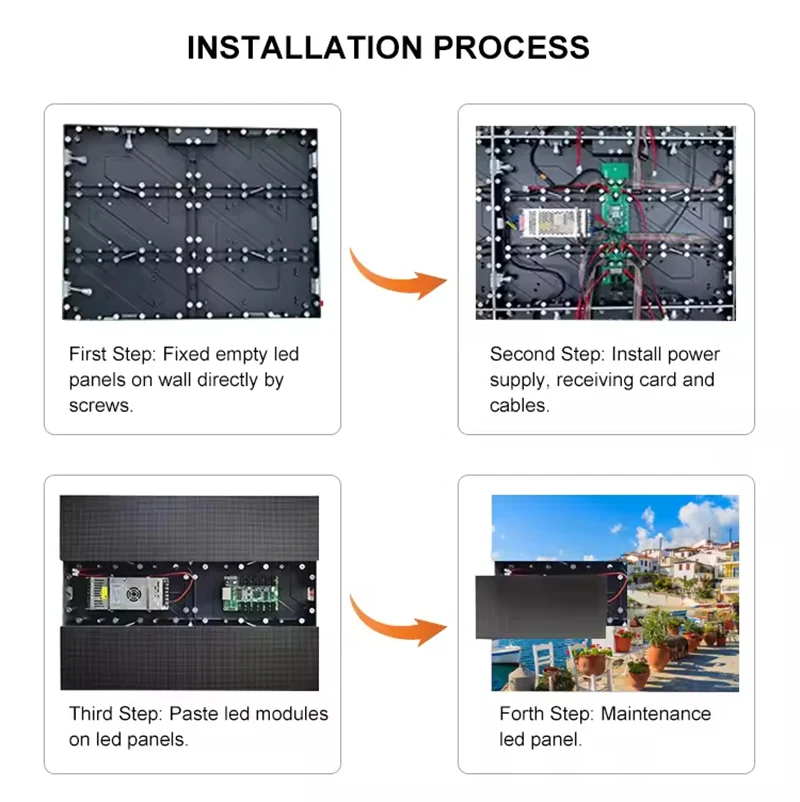 INSTALLATION PROCESS

First Step: Fixed empty led panels on wall directly by screws.

Second Step: Install power supply, receiving card and cables.

Third Step: Paste led modules on led panels.

Forth Step: Maintenance led panel.